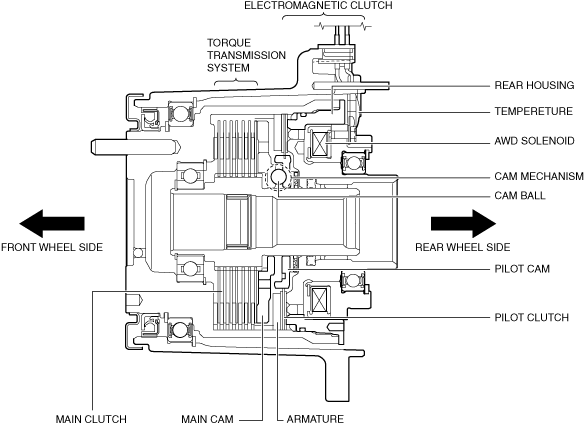 ELECTROMAGNETIC CLUTCH

TORQUE TRANSMISSION SYSTEM

REAR HOUSING

TEMPERETURE

AWD SOLENOID

CAM MECHANISM

CAM BALL

FRONT WHEEL SIDE

REAR WHEEL SIDE

PILOT CAM

PILOT CLUTCH

MAIN CLUTCH

MAIN CAM

ARMATURE