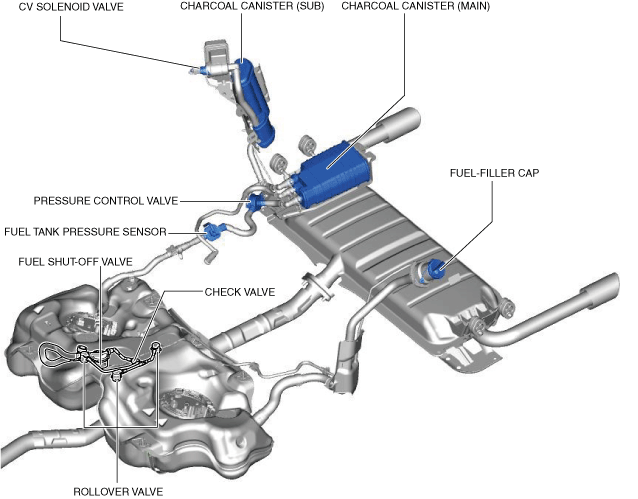 CV SOLENOID VALVE
CHARCOAL CANISTER (SUB)
CHARCOAL CANISTER (MAIN)
FUEL-FILLER CAP
PRESSURE CONTROL VALVE
FUEL TANK PRESSURE SENSOR
FUEL SHUT-OFF VALVE
CHECK VALVE
ROLLOVER VALVE