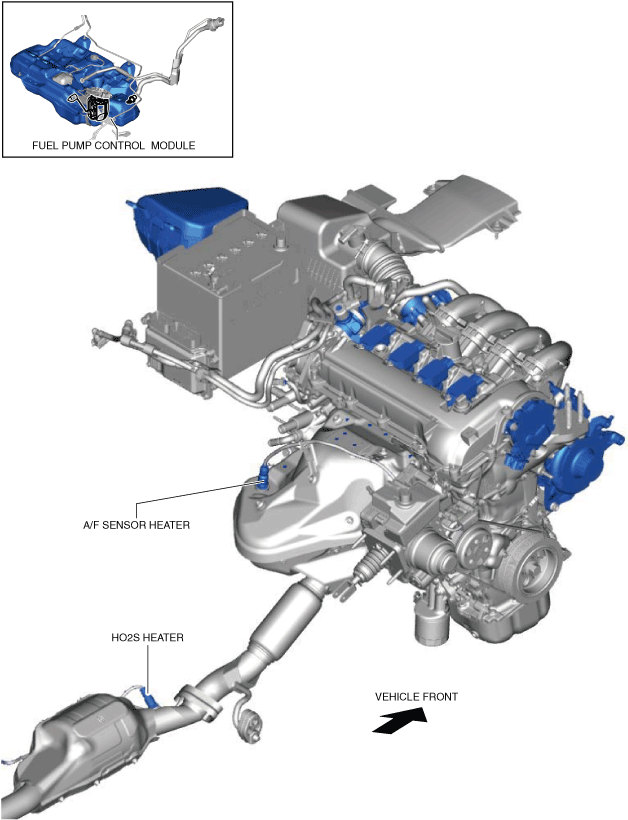 FUEL PUMP CONTROL MODULE

A/F SENSOR HEATER

HO2S HEATER

VEHICLE FRONT