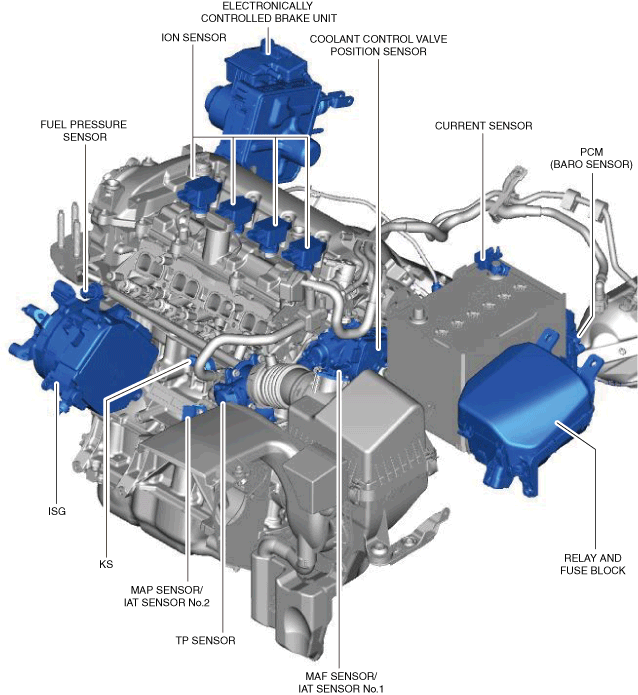 ELECTRONICALLY CONTROLLED BRAKE UNIT

ION SENSOR

COOLANT CONTROL VALVE POSITION SENSOR

FUEL PRESSURE SENSOR

CURRENT SENSOR

PCM (BARO SENSOR)

ISG

KS

MAP SENSOR/ IAT SENSOR No.2

TP SENSOR

MAF SENSOR/ IAT SENSOR No.1

RELAY AND FUSE BLOCK