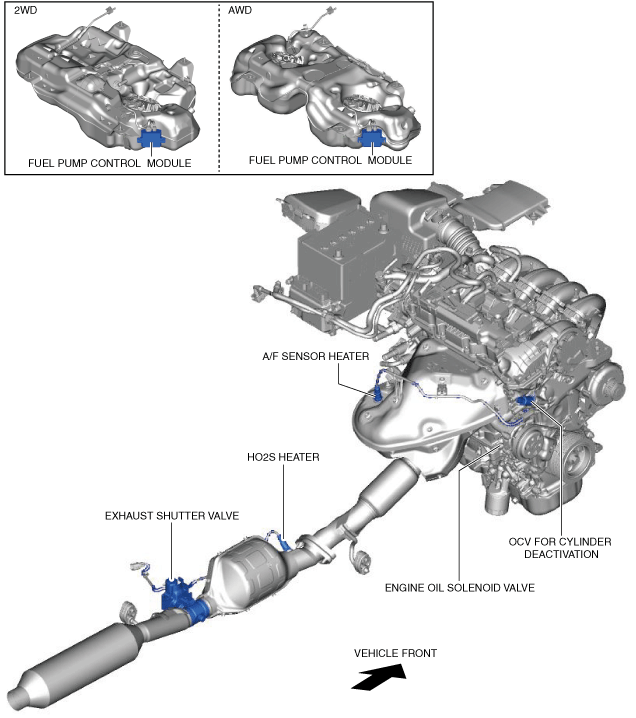 2WD

FUEL PUMP CONTROL MODULE

AWD

FUEL PUMP CONTROL MODULE

A/F SENSOR HEATER

HO2S HEATER

EXHAUST SHUTTER VALVE

OCV FOR CYLINDER DEACTIVATION

ENGINE OIL SOLENOID VALVE

VEHICLE FRONT