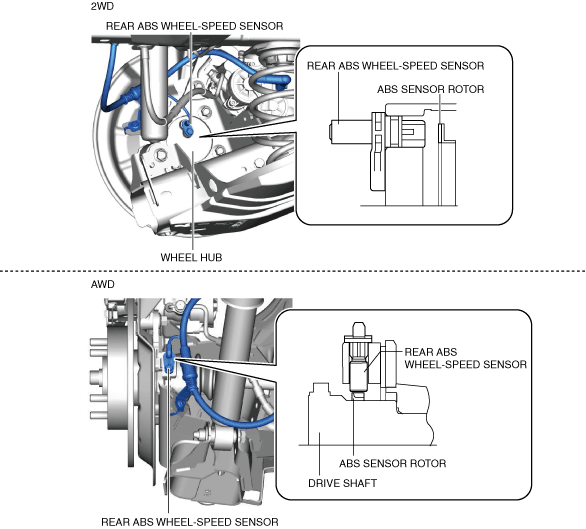 2WD

REAR ABS WHEEL-SPEED SENSOR

REAR ABS WHEEL-SPEED SENSOR

ABS SENSOR ROTOR

WHEEL HUB

AWD

REAR ABS WHEEL-SPEED SENSOR

ABS SENSOR ROTOR

DRIVE SHAFT

REAR ABS WHEEL-SPEED SENSOR