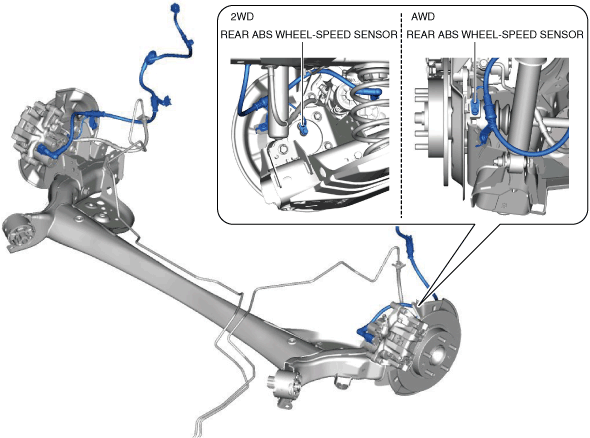 2WD
REAR ABS WHEEL-SPEED SENSOR

AWD
REAR ABS WHEEL-SPEED SENSOR