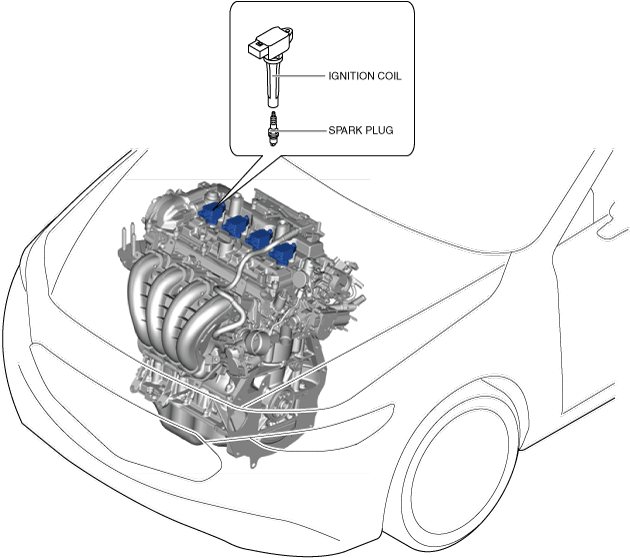 IGNITION COIL

SPARK PLUG