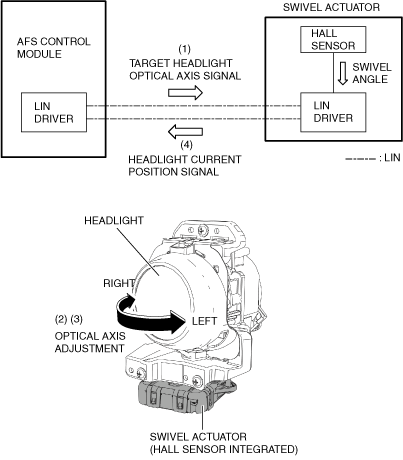 AFS CONTROL MODULE

LIN DRIVER

(1)
TARGET HEADLIGHT OPTICAL AXIS SIGNAL

(4)
HEADLIGHT CURRENT POSITION SIGNAL

SWIVEL ACTUATOR

HALL SENSOR

SWIVEL ANGLE

LIN DRIVER

: LIN

HEADLIGHT

RIGHT

LEFT

(2) (3)
OPTICAL AXIS ADJUSTMENT

SWIVEL ACTUATOR
(HALL SENSOR INTEGRATED)