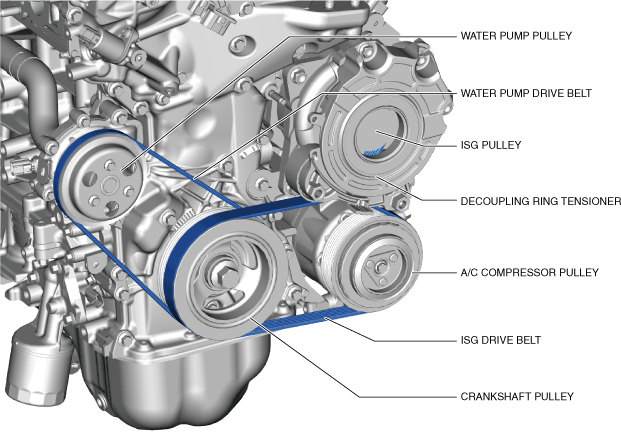 WATER PUMP PULLEY
WATER PUMP DRIVE BELT
ISG PULLEY
DECOUPLING RING TENSIONER
A/C COMPRESSOR PULLEY
ISG DRIVE BELT
CRANKSHAFT PULLEY