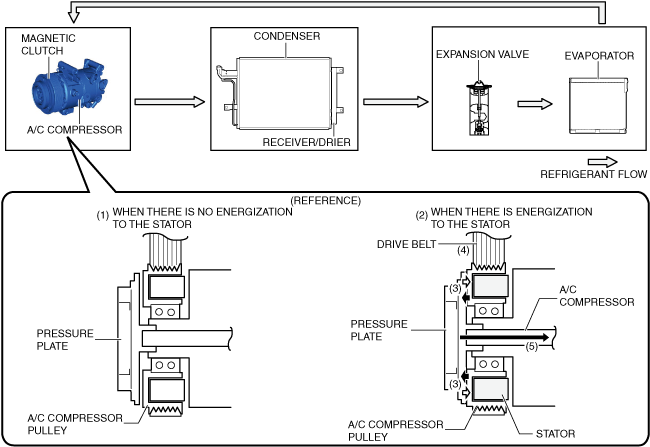 MAGNETIC CLUTCH

A/C COMPRESSOR

CONDENSER

RECEIVER/DRIER

EXPANSION VALVE

EVAPORATOR

REFRIGERANT FLOW

(REFERENCE)

(1) WHEN THERE IS NO ENERGIZATION TO THE STATOR

PRESSURE PLATE

A/C COMPRESSOR PULLEY

(2) WHEN THERE IS ENERGIZATION TO THE STATOR

DRIVE BELT

(4)

(3)

A/C COMPRESSOR

PRESSURE PLATE

(5)

(3)

A/C COMPRESSOR PULLEY

STATOR