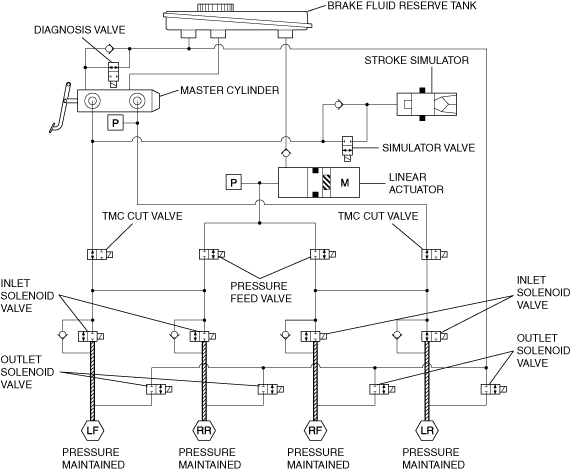 BRAKE FLUID RESERVE TANK

DIAGNOSIS VALVE

STROKE SIMULATOR

MASTER CYLINDER

P

SIMULATOR VALVE

P

M

LINEAR ACTUATOR

TMC CUT VALVE

TMC CUT VALVE

PRESSURE FEED VALVE

INLET SOLENOID VALVE

INLET SOLENOID VALVE

OUTLET SOLENOID VALVE

OUTLET SOLENOID VALVE

LF

RR

RF

LR

PRESSURE MAINTAINED

PRESSURE MAINTAINED

PRESSURE MAINTAINED

PRESSURE MAINTAINED