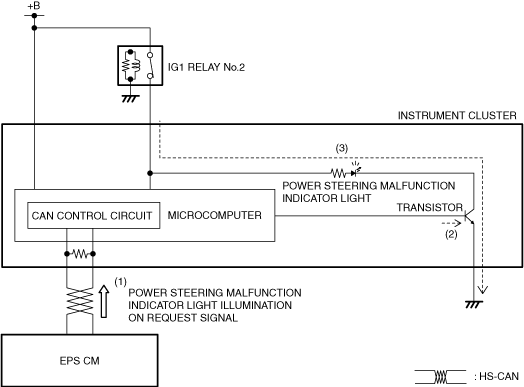 +B

IG1 RELAY No.2

INSTRUMENT CLUSTER

(3)

POWER STEERING MALFUNCTION INDICATOR LIGHT

TRANSISTOR

CAN CONTROL CIRCUIT

MICROCOMPUTER

(2)

(1)

POWER STEERING MALFUNCTION INDICATOR LIGHT ILLUMINATION ON REQUEST SIGNAL

EPS CM

: HS-CAN