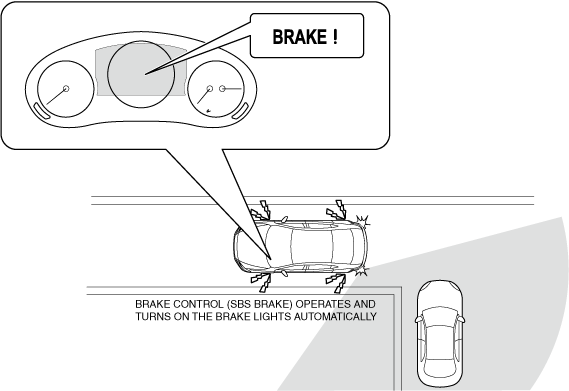 BRAKE !

BRAKE CONTROL (SBS BRAKE) OPERATES AND TURNS ON THE BRAKE LIGHTS AUTOMATICALLY