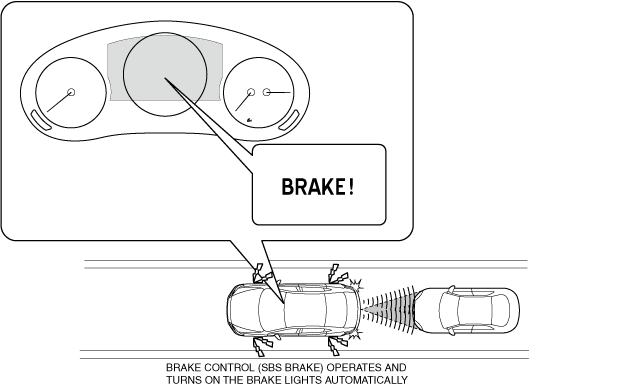 BRAKE!

BRAKE CONTROL (SBS BRAKE) OPERATES AND TURNS ON THE BRAKE LIGHTS AUTOMATICALLY