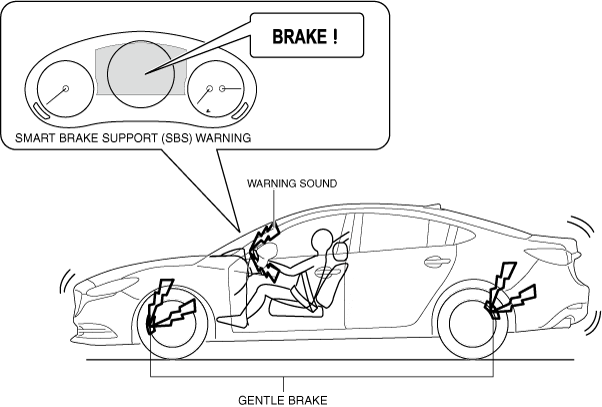 BRAKE !

SMART BRAKE SUPPORT (SBS) WARNING

WARNING SOUND

GENTLE BRAKE