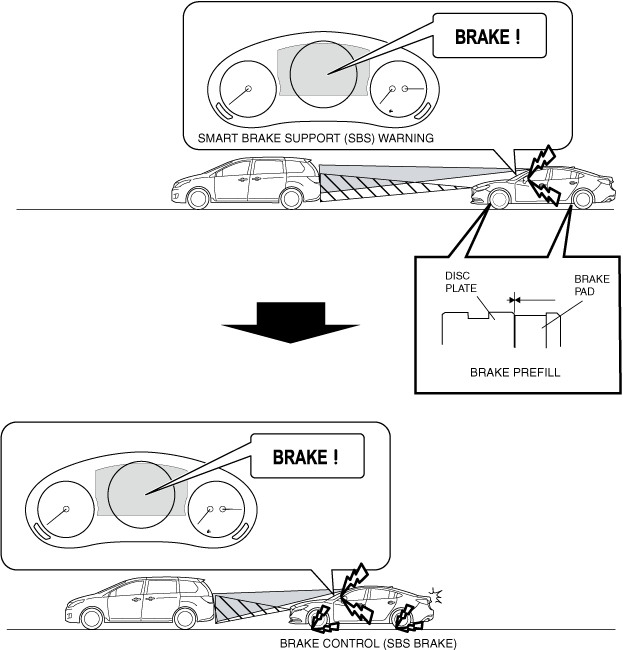 BRAKE !

SMART BRAKE SUPPORT (SBS) WARNING

DISC PLATE

BRAKE PAD

BRAKE PREFILL

BRAKE !

BRAKE CONTROL (SBS BRAKE)