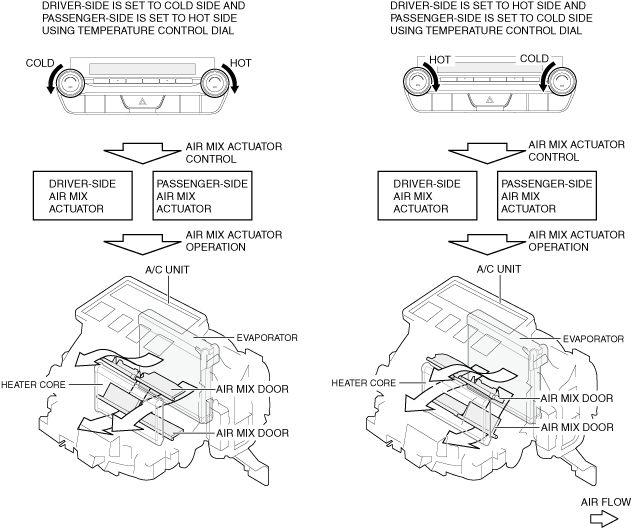 DRIVER-SIDE IS SET TO COLD SIDE AND PASSENGER-SIDE IS SET TO HOT SIDE USING TEMPERATURE CONTROL DIAL

COLD

HOT

AIR MIX ACTUATOR CONTROL

DRIVER-SIDE AIR MIX ACTUATOR

PASSENGER-SIDE AIR MIX ACTUATOR

AIR MIX ACTUATOR OPERATION

A/C UNIT

EVAPORATOR

HEATER CORE

AIR MIX DOOR

AIR MIX DOOR

DRIVER-SIDE IS SET TO HOT SIDE AND PASSENGER-SIDE IS SET TO COLD SIDE USING TEMPERATURE CONTROL DIAL

HOT

COLD

AIR MIX ACTUATOR CONTROL

DRIVER-SIDE AIR MIX ACTUATOR

PASSENGER-SIDE AIR MIX ACTUATOR

AIR MIX ACTUATOR OPERATION

A/C UNIT

EVAPORATOR

HEATER CORE

AIR MIX DOOR

AIR MIX DOOR

AIR FLOW