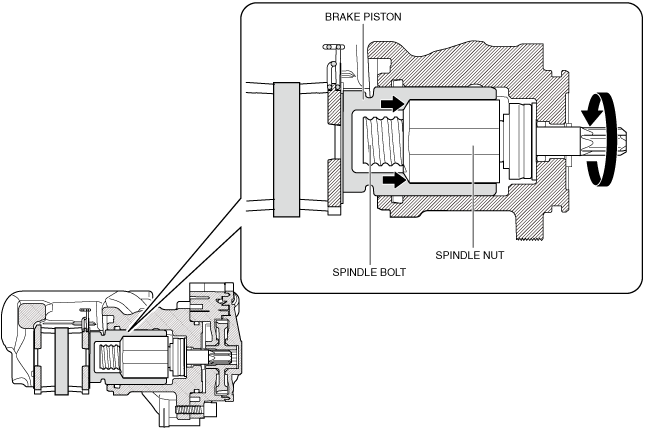 BRAKE PISTON

SPINDLE NUT

SPINDLE BOLT