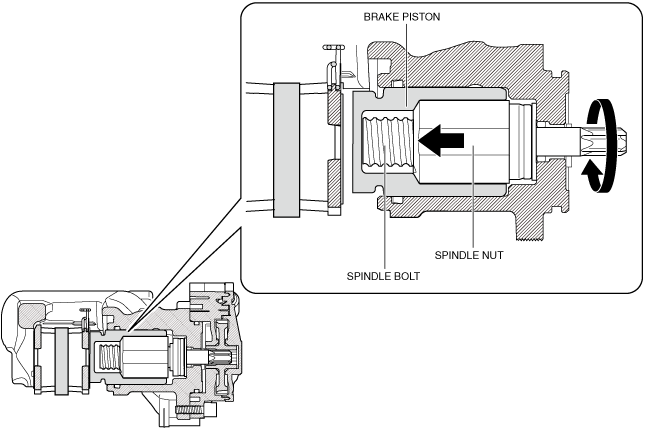 BRAKE PISTON

SPINDLE NUT

SPINDLE BOLT