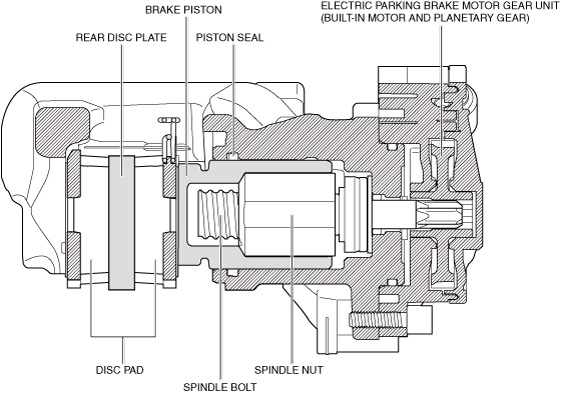 BRAKE PISTON

ELECTRIC PARKING BRAKE MOTOR GEAR UNIT (BUILT-IN MOTOR AND PLANETARY GEAR)

REAR DISC PLATE

PISTON SEAL

DISC PAD

SPINDLE NUT

SPINDLE BOLT