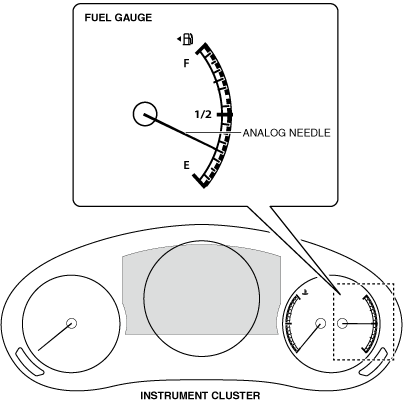 FUEL GAUGE

F

1/2

ANALOG NEEDLE

E

INSTRUMENT CLUSTER