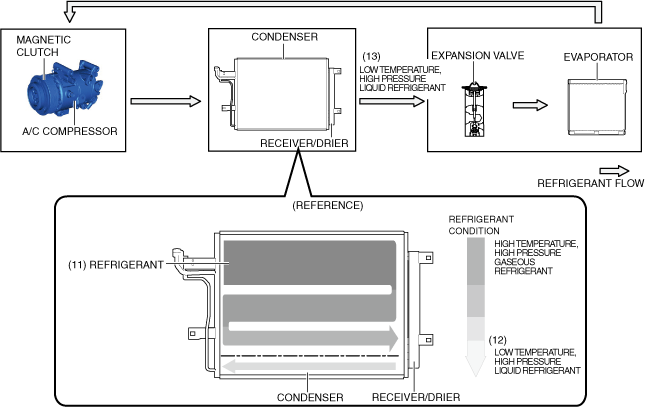 MAGNETIC CLUTCH

A/C COMPRESSOR

CONDENSER

RECEIVER/DRIER

(13)
LOW TEMPERATURE, HIGH PRESSURE LIQUID REFRIGERANT

EXPANSION VALVE

EVAPORATOR

REFRIGERANT FLOW

(REFERENCE)

(11) REFRIGERANT

REFRIGERANT CONDITION

HIGH TEMPERATURE, HIGH PRESSURE GASEOUS REFRIGERANT

(12)
LOW TEMPERATURE, HIGH PRESSURE LIQUID REFRIGERANT

CONDENSER

RECEIVER/DRIER