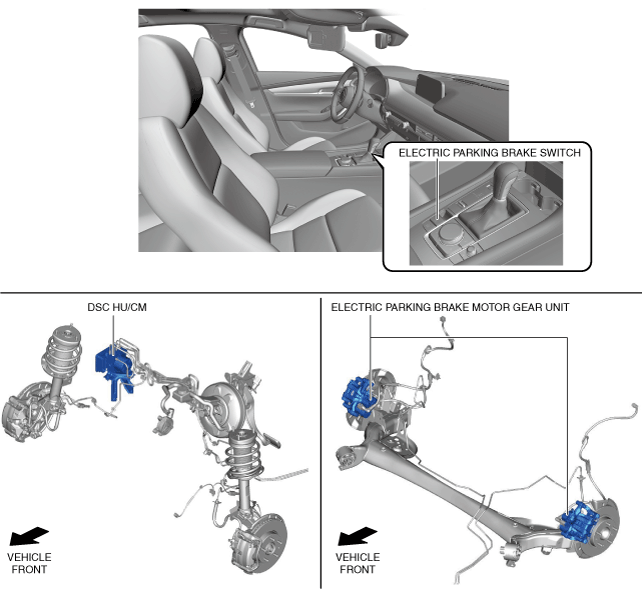 ELECTRIC PARKING BRAKE SWITCH

DSC HU/CM

VEHICLE FRONT

ELECTRIC PARKING BRAKE MOTOR GEAR UNIT

VEHICLE FRONT