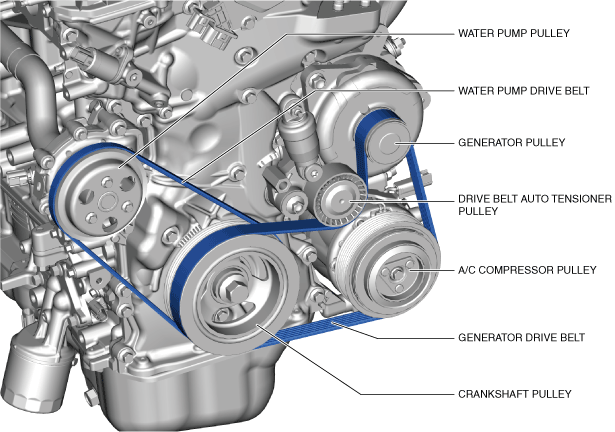 WATER PUMP PULLEY

WATER PUMP DRIVE BELT

GENERATOR PULLEY

DRIVE BELT AUTO TENSIONER PULLEY

A/C COMPRESSOR PULLEY

GENERATOR DRIVE BELT

CRANKSHAFT PULLEY