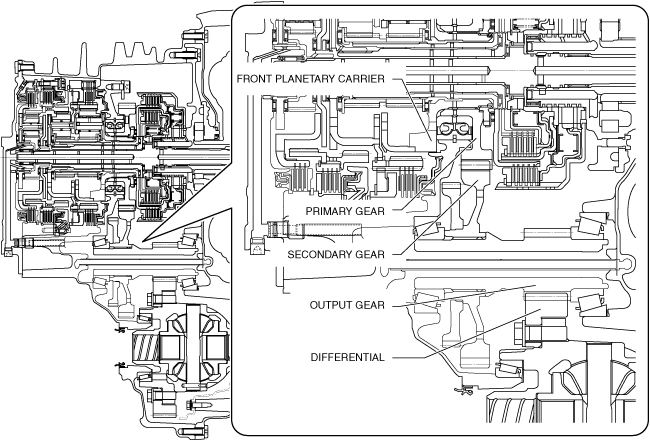 FRONT PLANETARY CARRIER

PRIMARY GEAR

SECONDARY GEAR

OUTPUT GEAR

DIFFERENTIAL