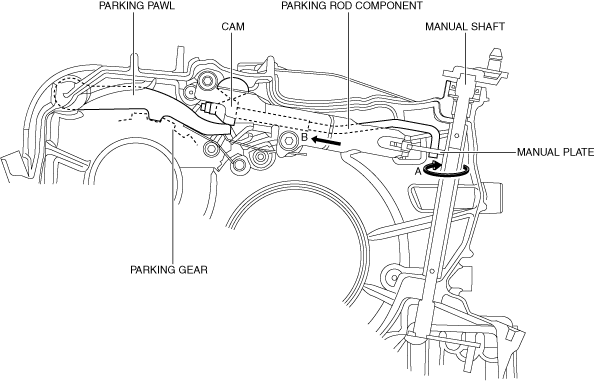 PARKING PAWL
PARKING ROD COMPONENT
CAM
MANUAL SHAFT
B
MANUAL PLATE
A
PARKING GEAR