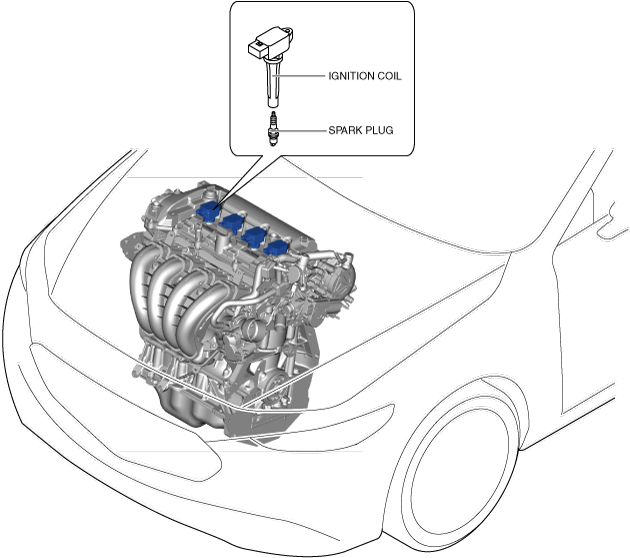 IGNITION COIL

SPARK PLUG