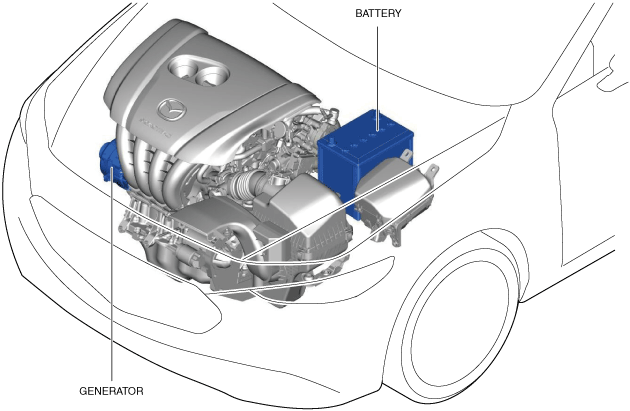 BATTERY

GENERATOR