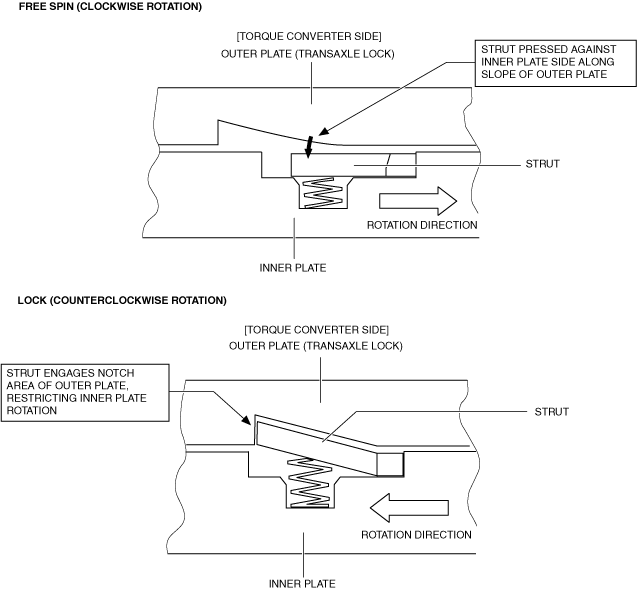 FREE SPIN (CLOCKWISE ROTATION)

[TORQUE CONVERTER SIDE]
OUTER PLATE (TRANSAXLE LOCK)

STRUT PRESSED AGAINST INNER PLATE SIDE ALONG SLOPE OF OUTER PLATE

STRUT

ROTATION DIRECTION

INNER PLATE

LOCK (COUNTERCLOCKWISE ROTATION)

[TORQUE CONVERTER SIDE]
OUTER PLATE (TRANSAXLE LOCK)

STRUT ENGAGES NOTCH AREA OF OUTER PLATE, RESTRICTING INNER PLATE ROTATION

STRUT

ROTATION DIRECTION

INNER PLATE