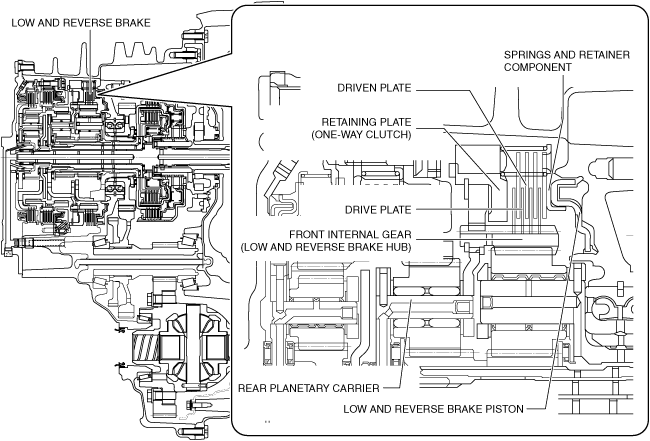 LOW AND REVERSE BRAKE

SPRINGS AND RETAINER COMPONENT

DRIVEN PLATE

RETAINING PLATE (ONE-WAY CLUTCH)

DRIVE PLATE

FRONT INTERNAL GEAR (LOW AND REVERSE BRAKE HUB)

REAR PLANETARY CARRIER

LOW AND REVERSE BRAKE PISTON