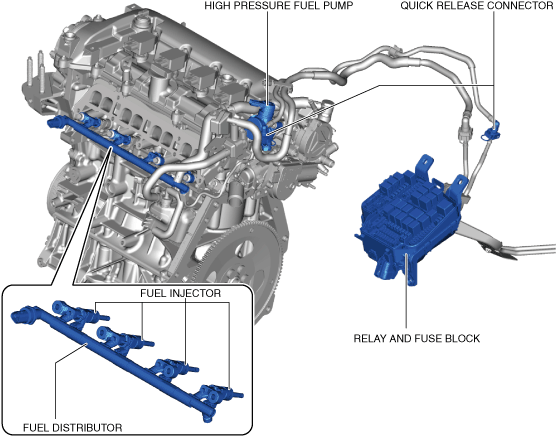 HIGH PRESSURE FUEL PUMP

QUICK RELEASE CONNECTOR

FUEL INJECTOR

RELAY AND FUSE BLOCK

FUEL DISTRIBUTOR