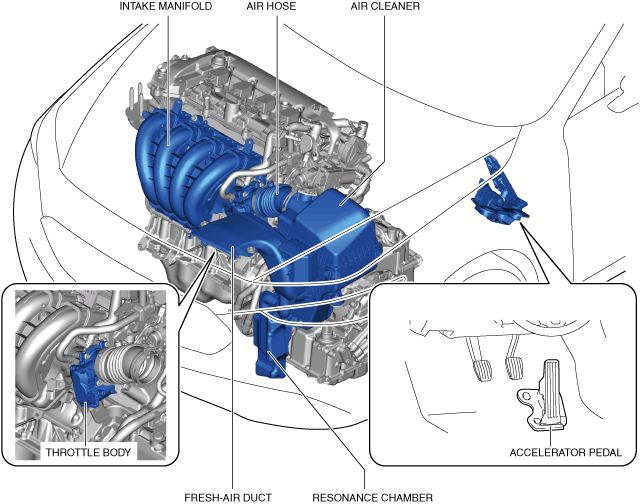 INTAKE MANIFOLD
AIR HOSE
AIR CLEANER
THROTTLE BODY
ACCELERATOR PEDAL
FRESH-AIR DUCT
RESONANCE CHAMBER