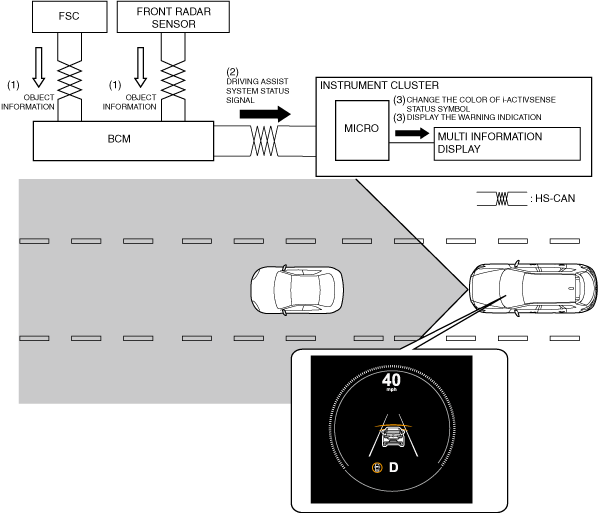 FSC

FRONT RADAR SENSOR

(1) OBJECT INFORMATION

(1) OBJECT INFORMATION

BCM

(2) DRIVING ASSIST SYSTEM STATUS SIGNAL

INSTRUMENT CLUSTER

MICRO

(3) CHANGE THE COLOR OF i-ACTIVSENSE STATUS SYMBOL
(3) DISPLAY THE WARNING INDICATION

MULTI INFORMATION DISPLAY

: HS-CAN

40
mph

D