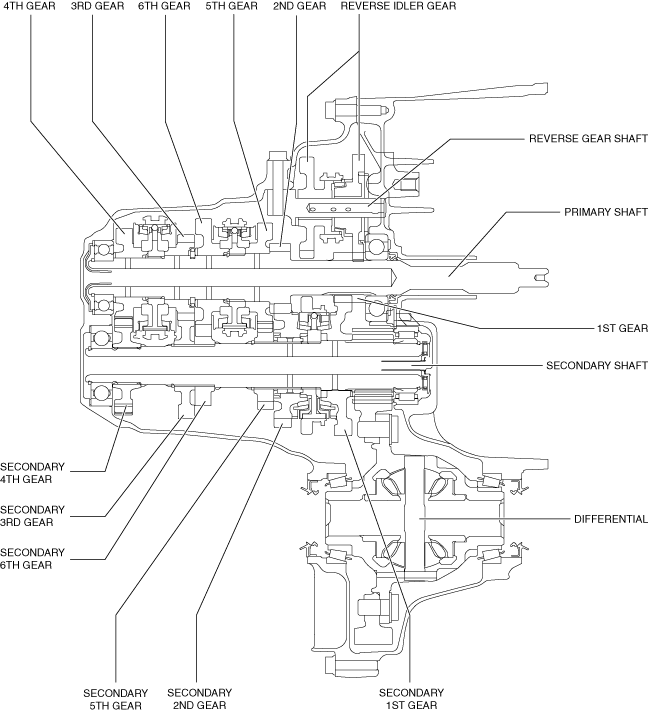 4TH GEAR
3RD GEAR
6TH GEAR
5TH GEAR
2ND GEAR
REVERSE IDLER GEAR
REVERSE GEAR SHAFT
PRIMARY SHAFT
1ST GEAR
SECONDARY SHAFT
SECONDARY 4TH GEAR
SECONDARY 3RD GEAR
SECONDARY 6TH GEAR
DIFFERENTIAL
SECONDARY 5TH GEAR
SECONDARY 2ND GEAR
SECONDARY 1ST GEAR