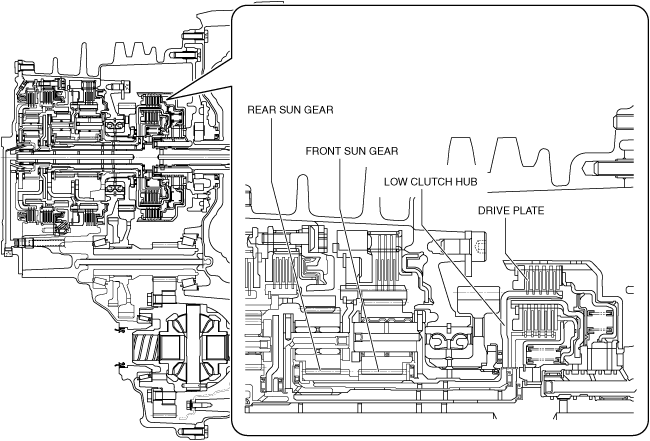 REAR SUN GEAR
FRONT SUN GEAR
LOW CLUTCH HUB
DRIVE PLATE