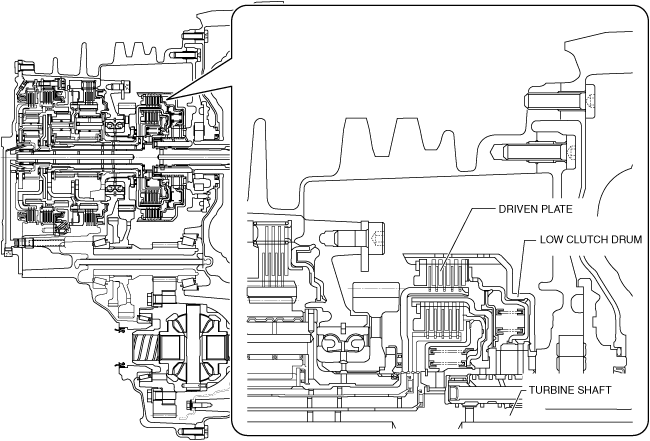 DRIVEN PLATE
LOW CLUTCH DRUM
TURBINE SHAFT