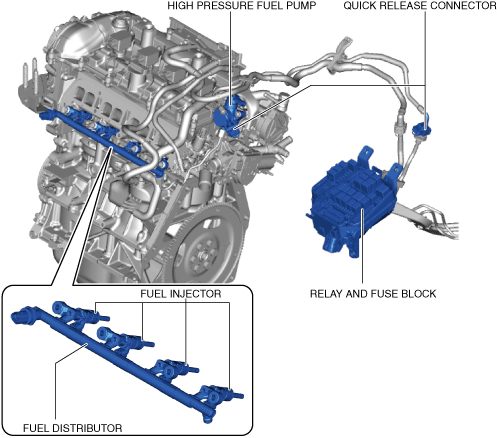 HIGH PRESSURE FUEL PUMP
QUICK RELEASE CONNECTOR
RELAY AND FUSE BLOCK
FUEL INJECTOR
FUEL DISTRIBUTOR