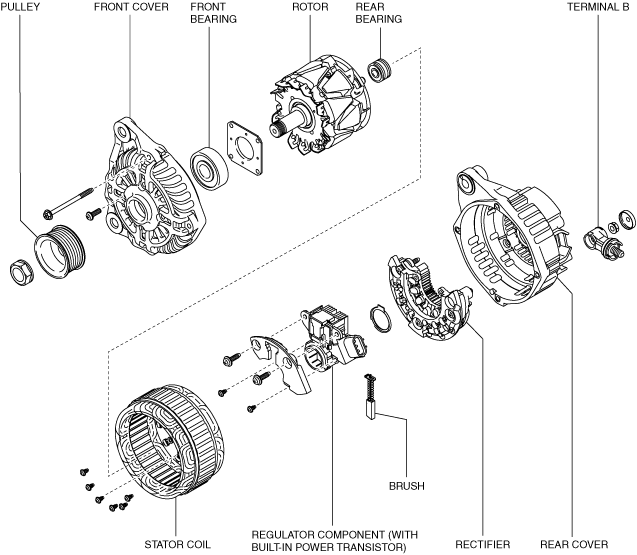 PULLEY
FRONT COVER
FRONT BEARING
ROTOR
REAR BEARING
TERMINAL B
BRUSH
STATOR COIL
REGULATOR COMPONENT (WITH BUILT-IN POWER TRANSISTOR)
RECTIFIER
REAR COVER