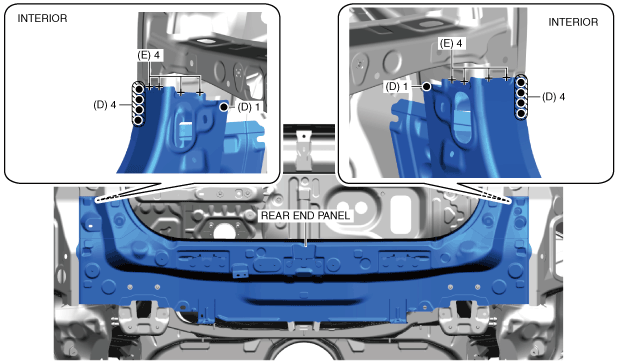 INTERIOR

(E) 4

(D) 4

(D) 1

INTERIOR

(E) 4

(D) 1

(D) 4

REAR END PANEL