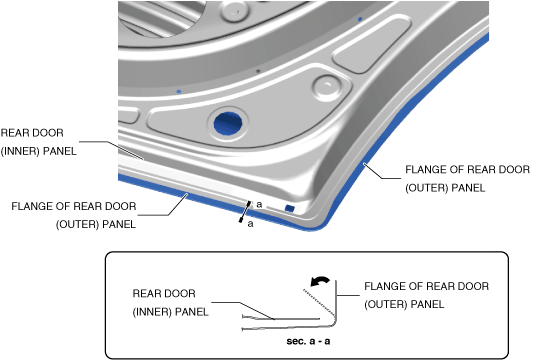 REAR DOOR (INNER) PANEL

FLANGE OF REAR DOOR (OUTER) PANEL

FLANGE OF REAR DOOR (OUTER) PANEL

a

a

REAR DOOR (INNER) PANEL

FLANGE OF REAR DOOR (OUTER) PANEL

sec. a - a