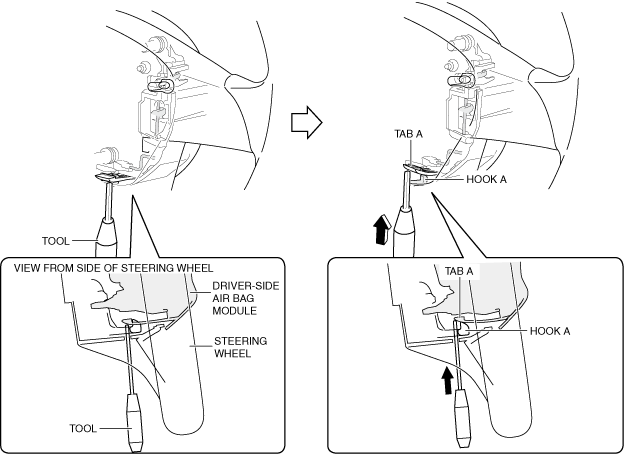 TOOL

VIEW FROM SIDE OF STEERING WHEEL

DRIVER-SIDE AIR BAG MODULE

STEERING WHEEL

TOOL

TAB A

HOOK A

TAB A

HOOK A