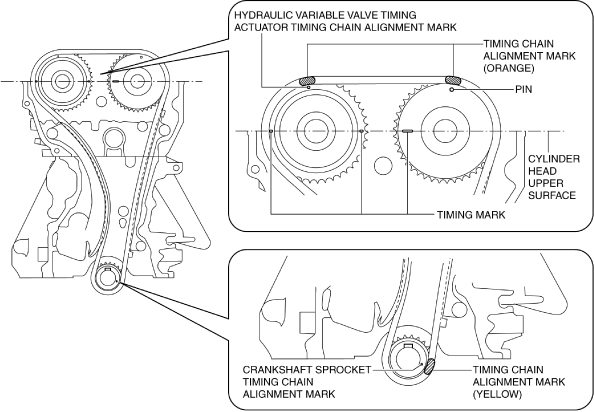 HYDRAULIC VARIABLE VALVE TIMING ACTUATOR TIMING CHAIN ALIGNMENT MARK

TIMING CHAIN ALIGNMENT MARK (ORANGE)

PIN

CYLINDER HEAD UPPER SURFACE

TIMING MARK

CRANKSHAFT SPROCKET TIMING CHAIN ALIGNMENT MARK

TIMING CHAIN ALIGNMENT MARK (YELLOW)