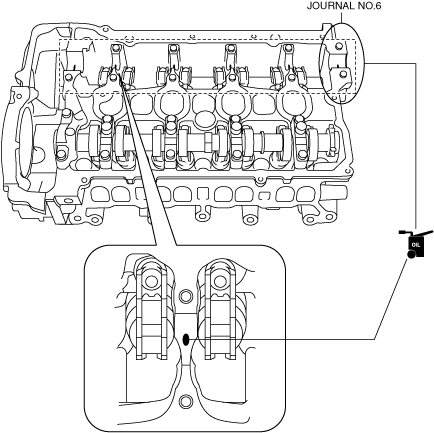 JOURNAL NO.6

OIL