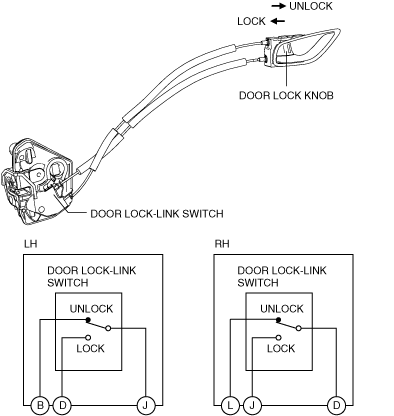 UNLOCK
LOCK
DOOR LOCK KNOB
DOOR LOCK-LINK SWITCH

LH
DOOR LOCK-LINK SWITCH
UNLOCK
LOCK
B D J

RH
DOOR LOCK-LINK SWITCH
UNLOCK
LOCK
L J D