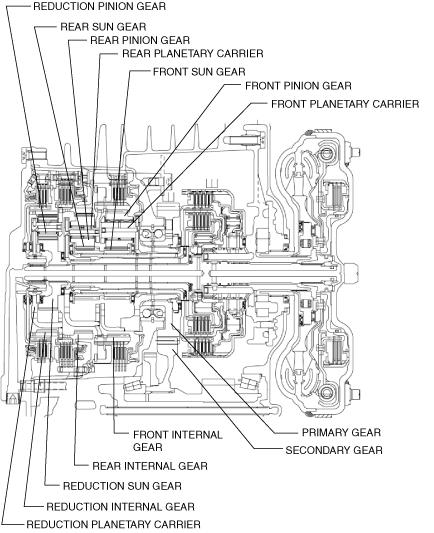 REDUCTION PINION GEAR
REAR SUN GEAR
REAR PINION GEAR
REAR PLANETARY CARRIER
FRONT SUN GEAR
FRONT PINION GEAR
FRONT PLANETARY CARRIER

FRONT INTERNAL GEAR
PRIMARY GEAR
SECONDARY GEAR
REAR INTERNAL GEAR
REDUCTION SUN GEAR
REDUCTION INTERNAL GEAR
REDUCTION PLANETARY CARRIER