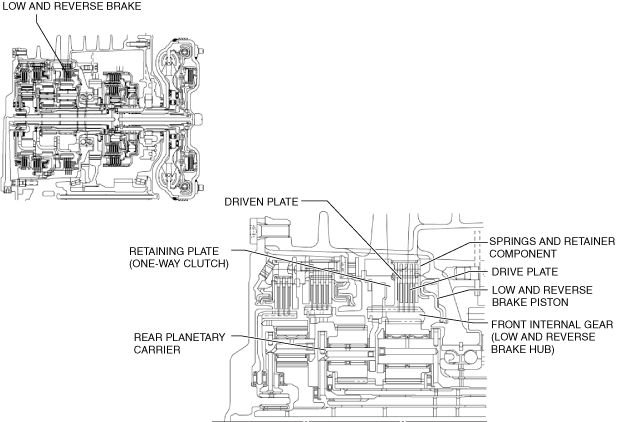 LOW AND REVERSE BRAKE

DRIVEN PLATE

RETAINING PLATE
(ONE-WAY CLUTCH)

REAR PLANETARY
CARRIER

SPRINGS AND RETAINER
COMPONENT

DRIVE PLATE

LOW AND REVERSE
BRAKE PISTON

FRONT INTERNAL GEAR
(LOW AND REVERSE
BRAKE HUB)