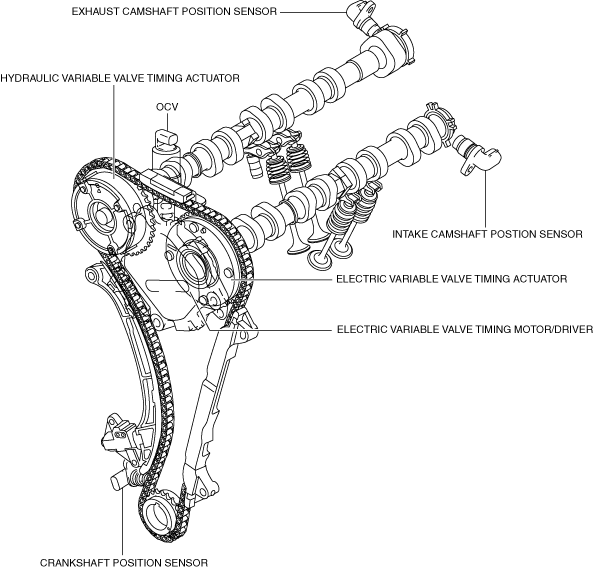 EXHAUST CAMSHAFT POSITION SENSOR

HYDRAULIC VARIABLE VALVE TIMING ACTUATOR

OCV

INTAKE CAMSHAFT POSTION SENSOR

ELECTRIC VARIABLE VALVE TIMING ACTUATOR

ELECTRIC VARIABLE VALVE TIMING MOTOR/DRIVER

CRANKSHAFT POSITION SENSOR