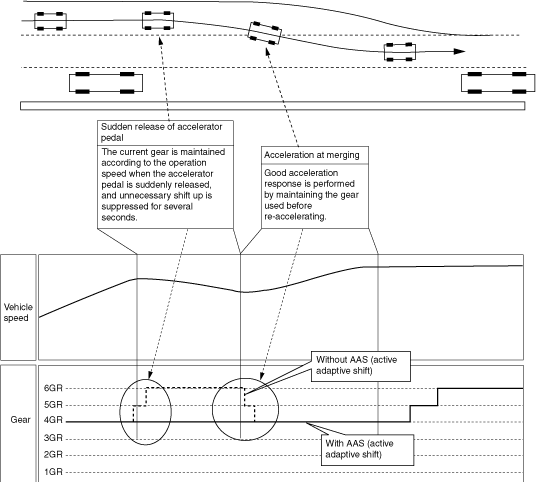 Sudden release of accelerator pedal

The current gear is maintained according to the operation speed when the accelerator pedal is suddenly released, and unnecessary shift up is suppressed for several seconds.

Acceleration at merging

Good acceleration response is performed by maintaining the gear used before re-accelerating.

Vehicle speed

Without AAS (active adaptive shift)

Gear

6GR
5GR
4GR
3GR
2GR
1GR

With AAS (active adaptive shift)