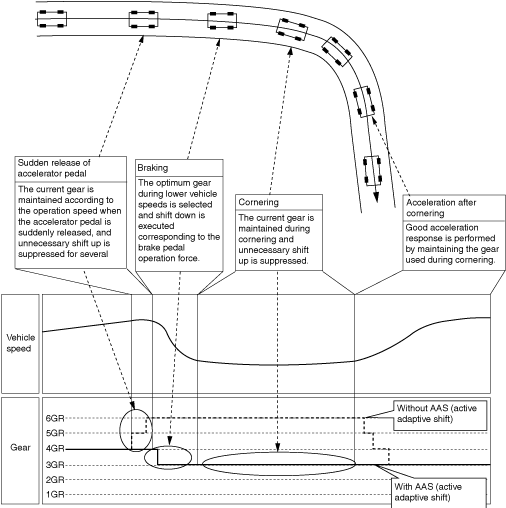 Sudden release of accelerator pedal

The current gear is maintained according to the operation speed when the accelerator pedal is suddenly released, and unnecessary shift up is suppressed for several

Braking

The optimum gear during lower vehicle speeds is selected and shift down is executed corresponding to the brake pedal operation force.

Cornering

The current gear is maintained during cornering and unnecessary shift up is suppressed.

Acceleration after cornering

Good acceleration response is performed by maintaining the gear used during cornering.

Vehicle speed

Gear

6GR

5GR

4GR

3GR

2GR

1GR

Without AAS (active adaptive shift)

With AAS (active adaptive shift)